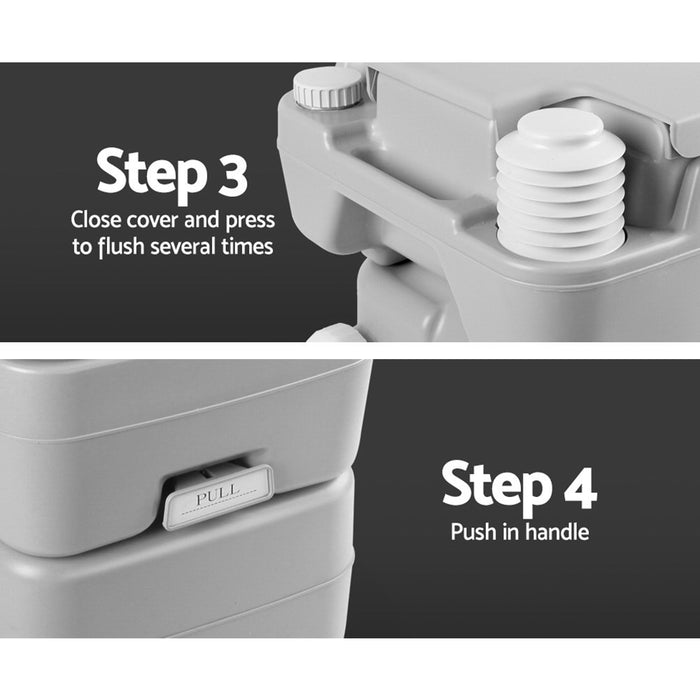 Step 3
Close cover and press to flush several times

PULL

Step 4
Push in handle