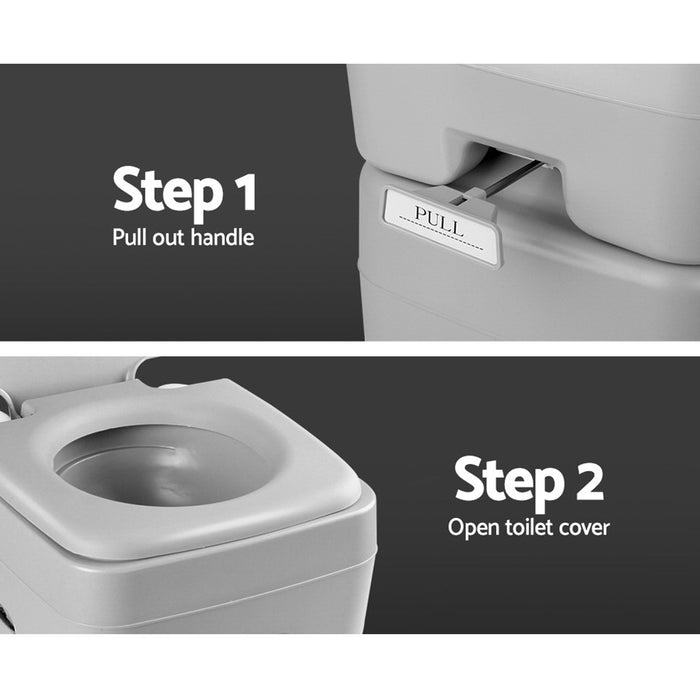 Step 1
Pull out handle

PULL

Step 2
Open toilet cover