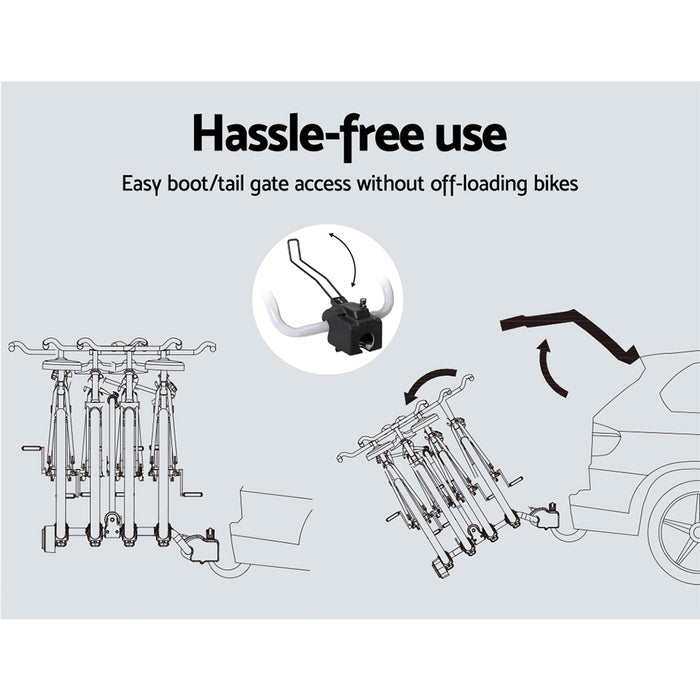 Hassle-free use

Easy boot/tail gate access without off-loading bikes